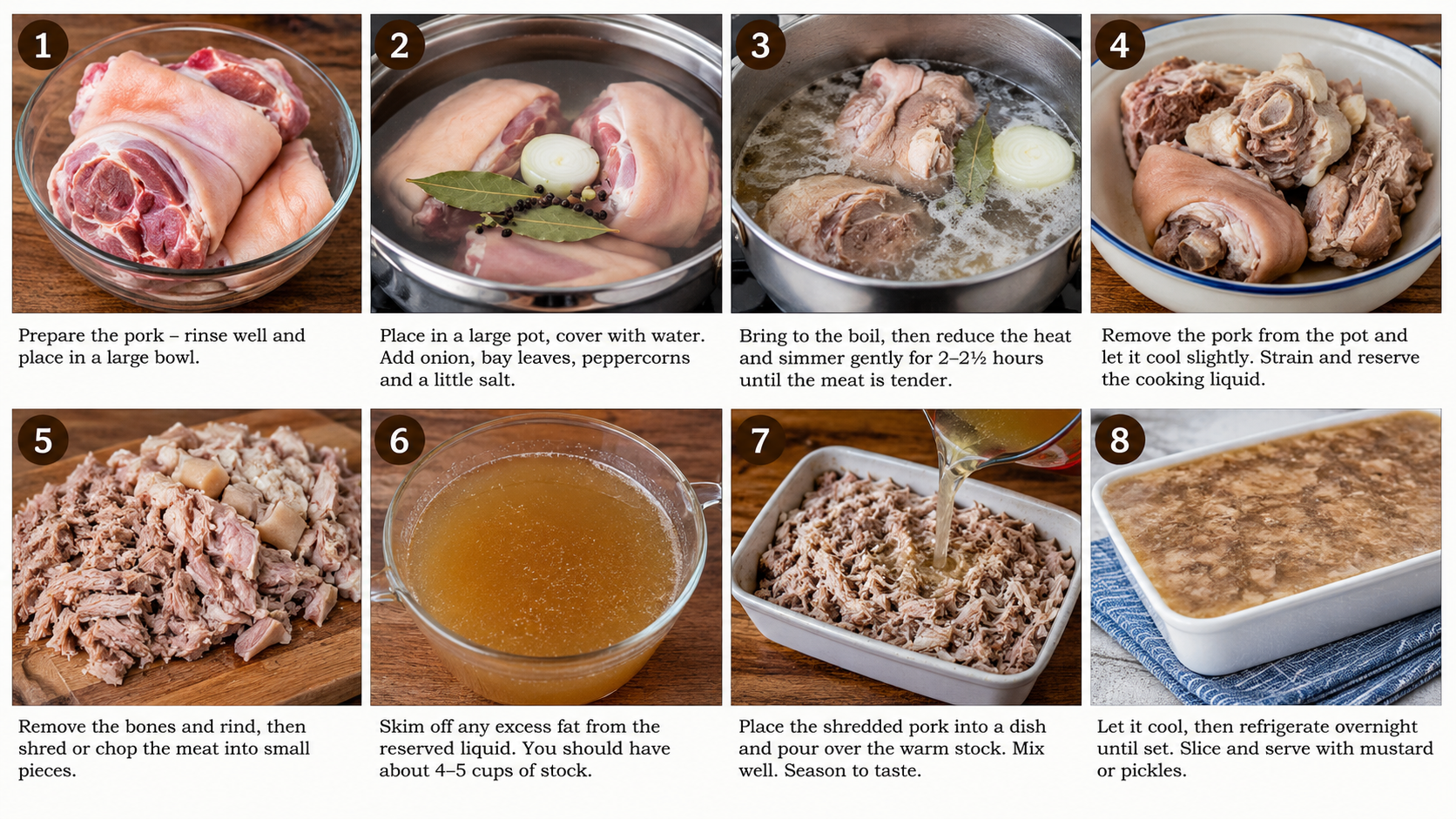 1

Prepare the pork – rinse well and place in a large bowl.

2

Place in a large pot, cover with water. Add onion, bay leaves, peppercorns and a little salt.

3

Bring to the boil, then reduce the heat and simmer gently for 2–2½ hours until the meat is tender.

4

Remove the pork from the pot and let it cool slightly. Strain and reserve the cooking liquid.

5

Remove the bones and rind, then shred or chop the meat into small pieces.

6

Skim off any excess fat from the reserved liquid. You should have about 4–5 cups of stock.

7

Place the shredded pork into a dish and pour over the warm stock. Mix well. Season to taste.

8

Let it cool, then refrigerate overnight until set. Slice and serve with mustard or pickles.